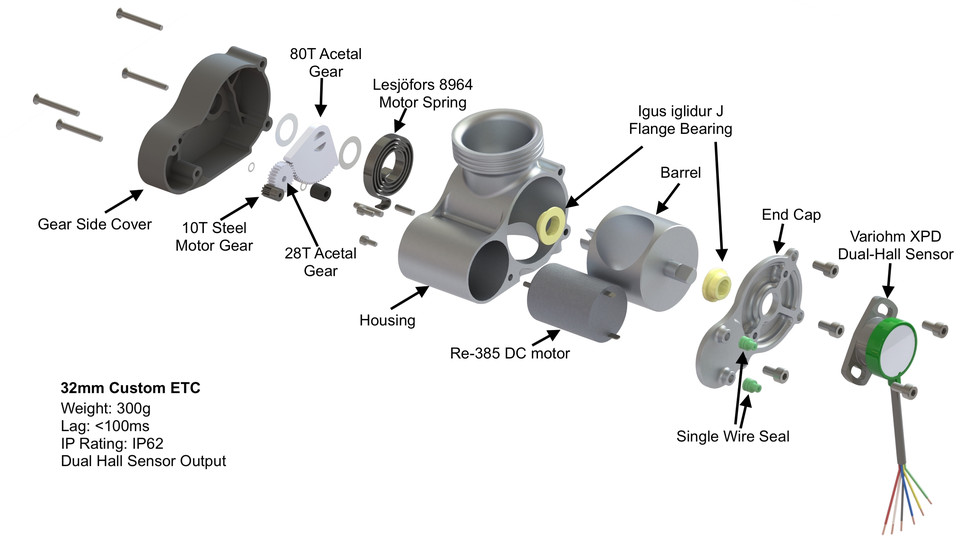 80T Acetal Gear

Lesjöfors 8964 Motor Spring

Igus iglidur J Flange Bearing

Barrel

End Cap

Variohm XPD Dual-Hall Sensor

Gear Side Cover

10T Steel Motor Gear

28T Acetal Gear

Housing

Re-385 DC motor

Single Wire Seal

32mm Custom ETC
Weight: 300g
Lag: <100ms
IP Rating: IP62
Dual Hall Sensor Output